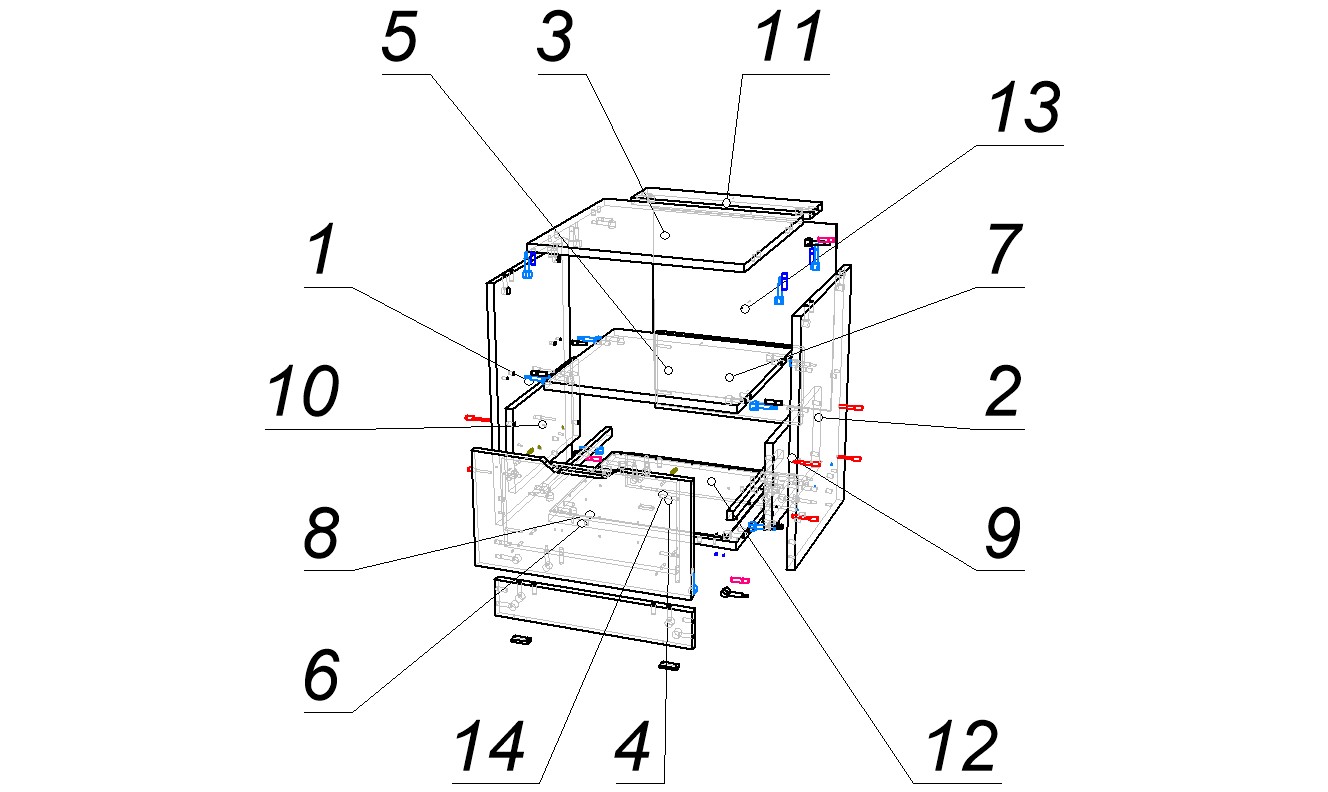 5
3
11
13
1
7
10
2
8
9
6
14
4
12