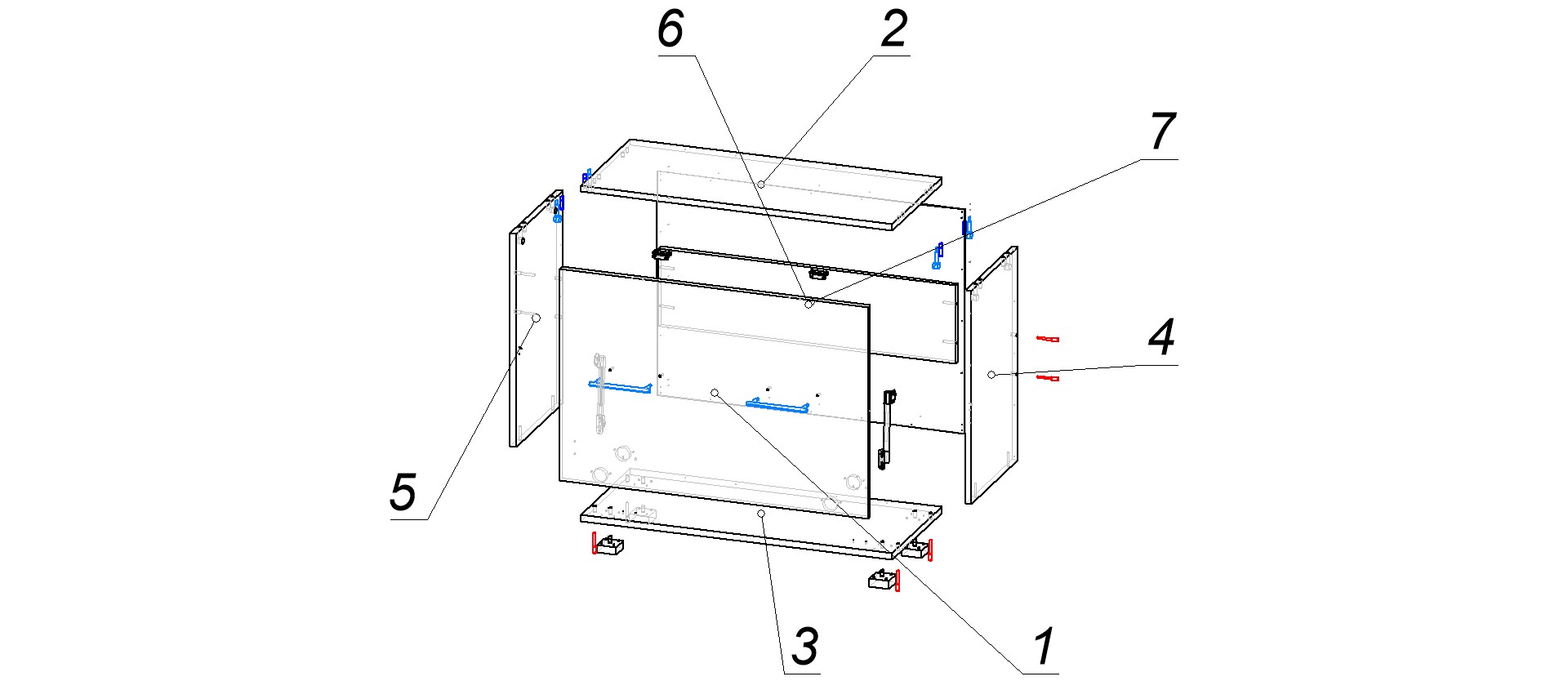 6
2
7
4
5
3
1