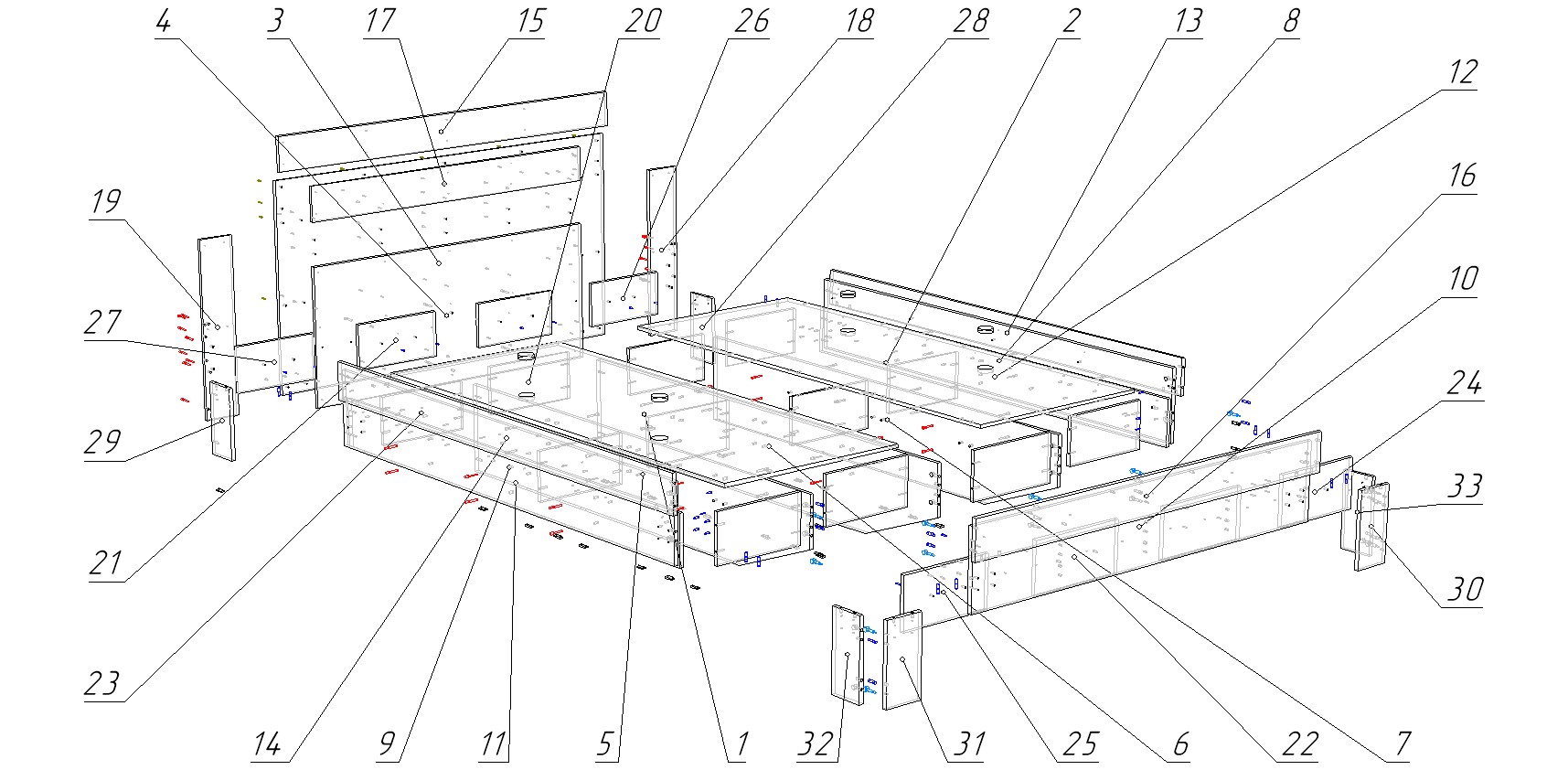 4
3
17
15
20
26
18
28
2
13
8
12
16
10
24
33
30
19
27
29
21
23
14
9
11
5
1
32
31
25
6
22
7