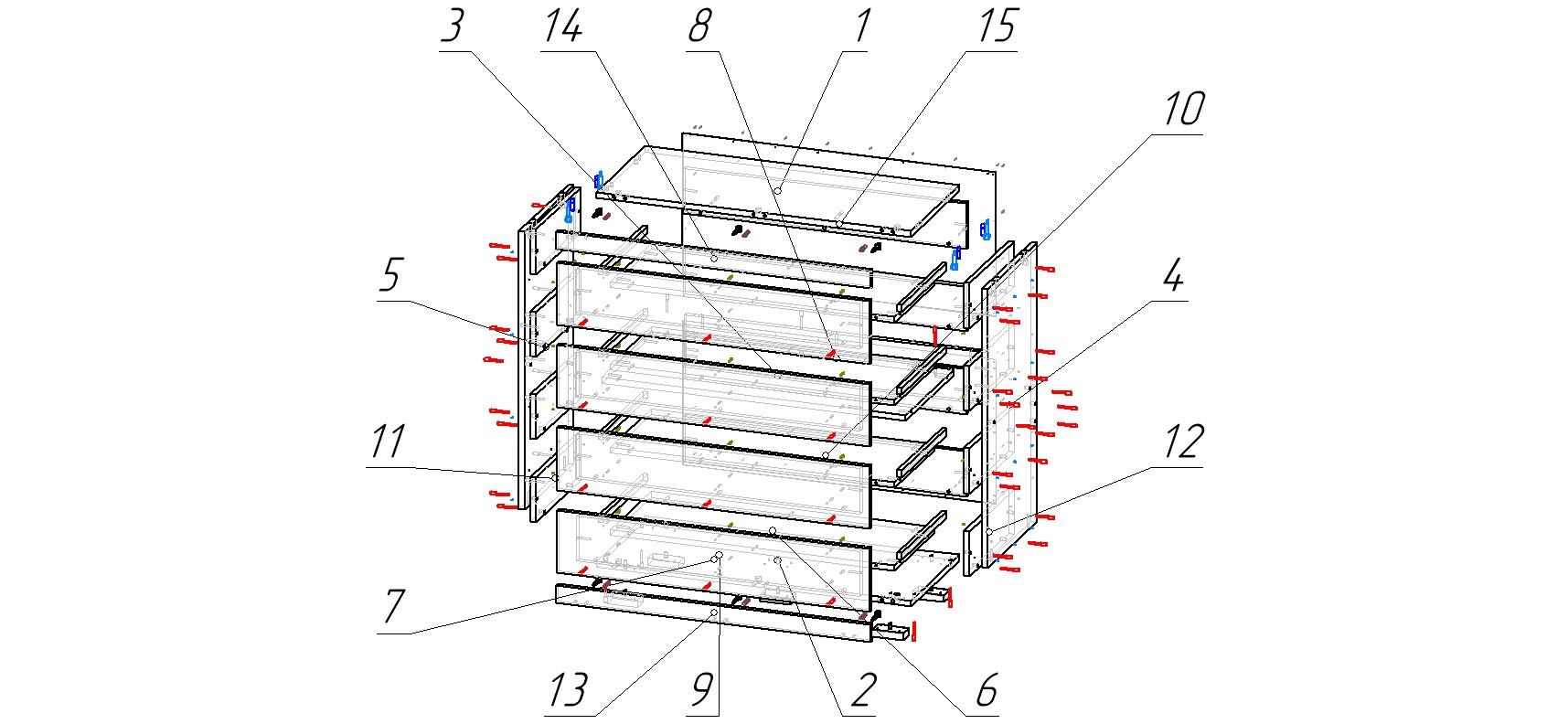 3
14
8
1
15
10
5
4
11
12
7
13
9
2
6