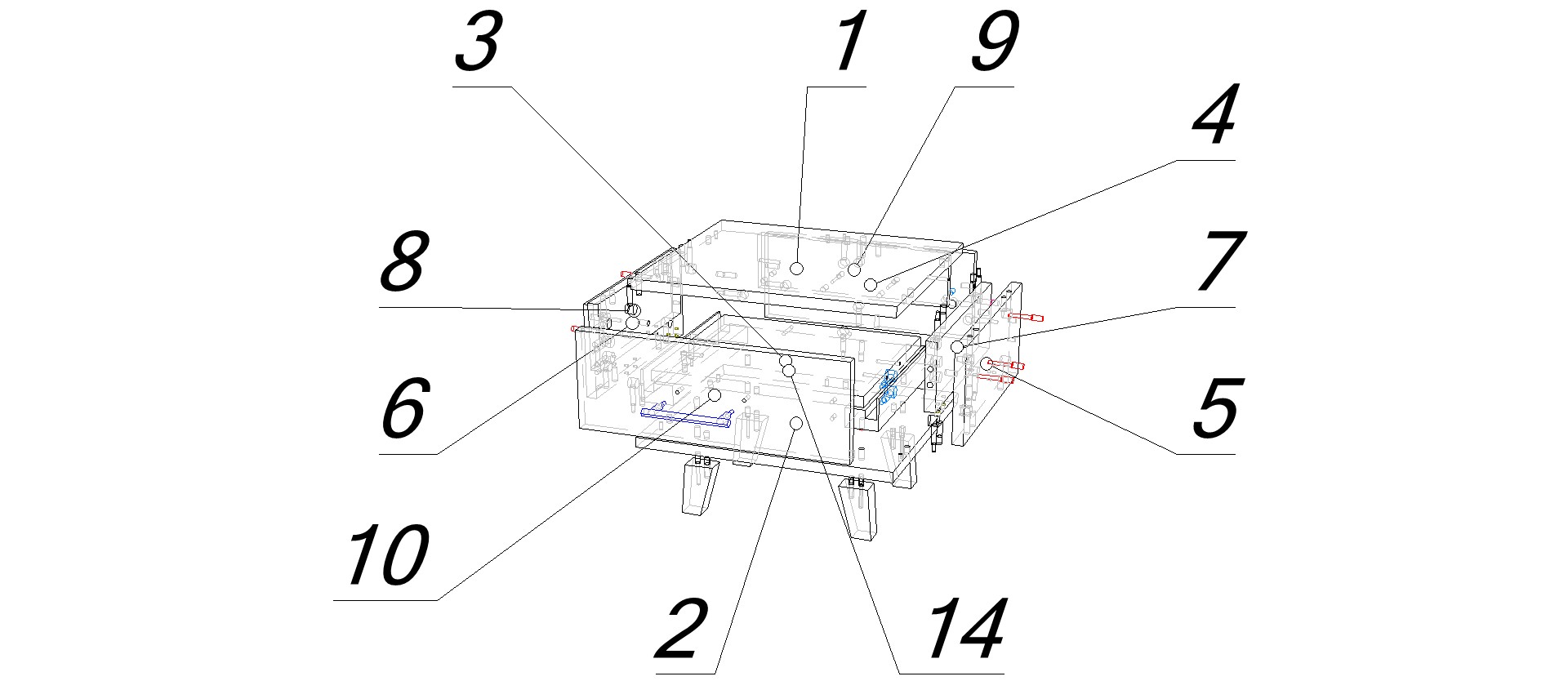 3
1
9
4
8
7
6
5
10
2
14